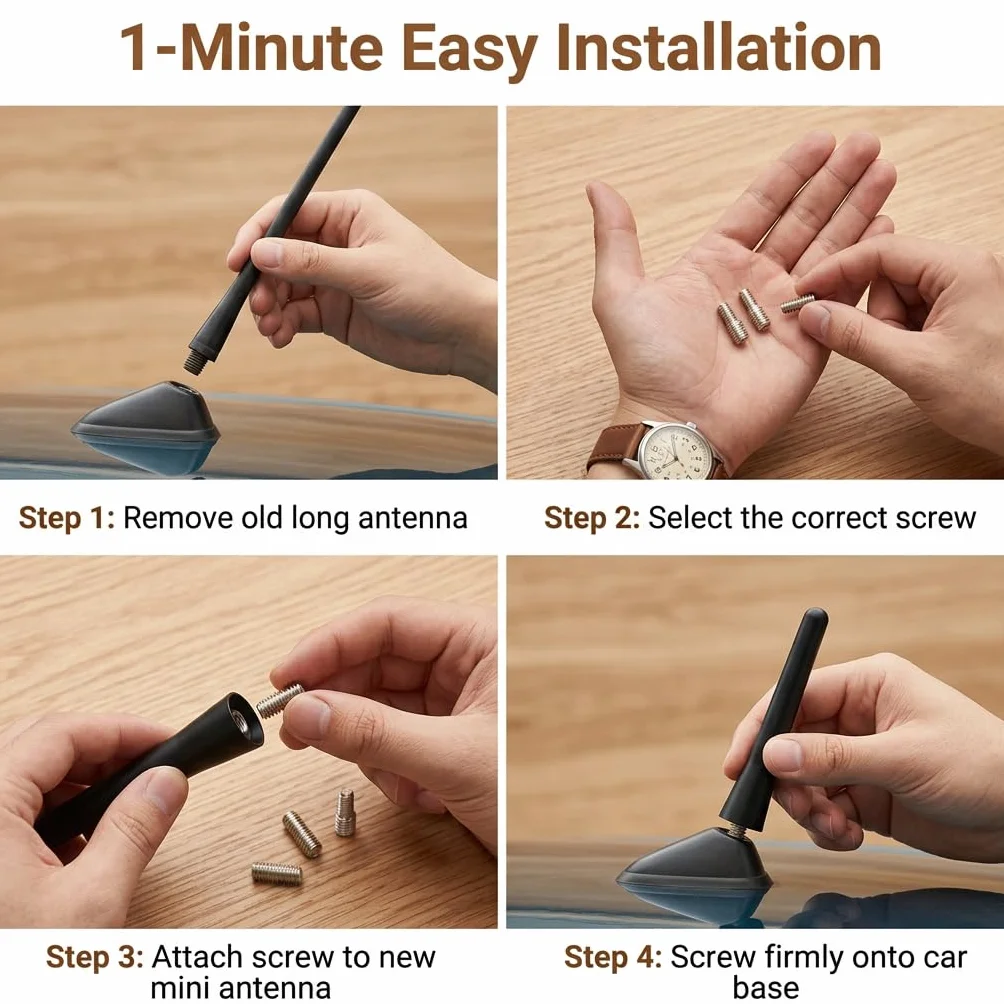 1-Minute Easy Installation

Step 1: Remove old long antenna

Step 2: Select the correct screw

Step 3: Attach screw to new mini antenna

Step 4: Screw firmly onto car base