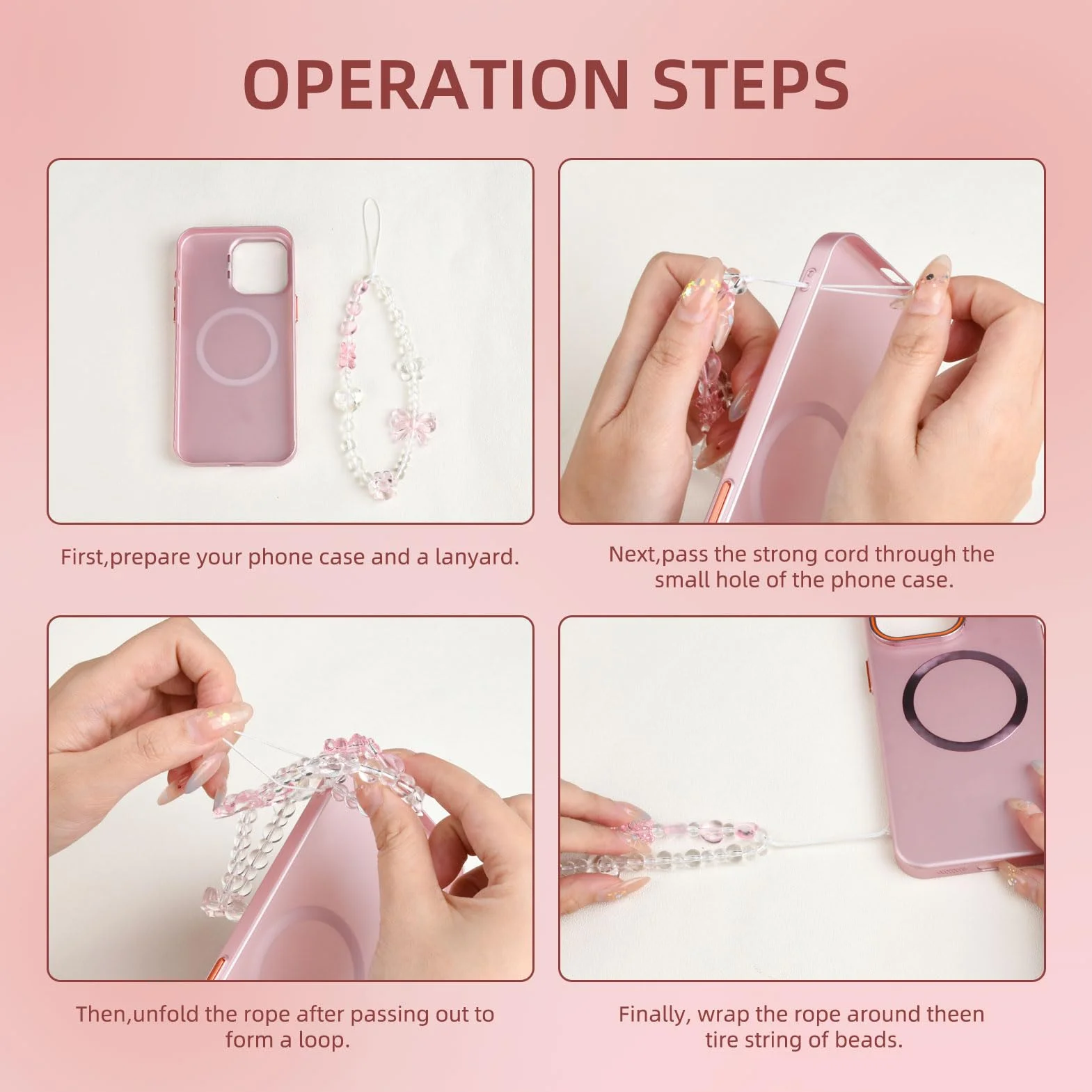 OPERATION STEPS

First,prepare your phone case and a lanyard.

Next,pass the strong cord through the small hole of the phone case.

Then,unfold the rope after passing out to form a loop.

Finally, wrap the rope around theen tire string of beads.