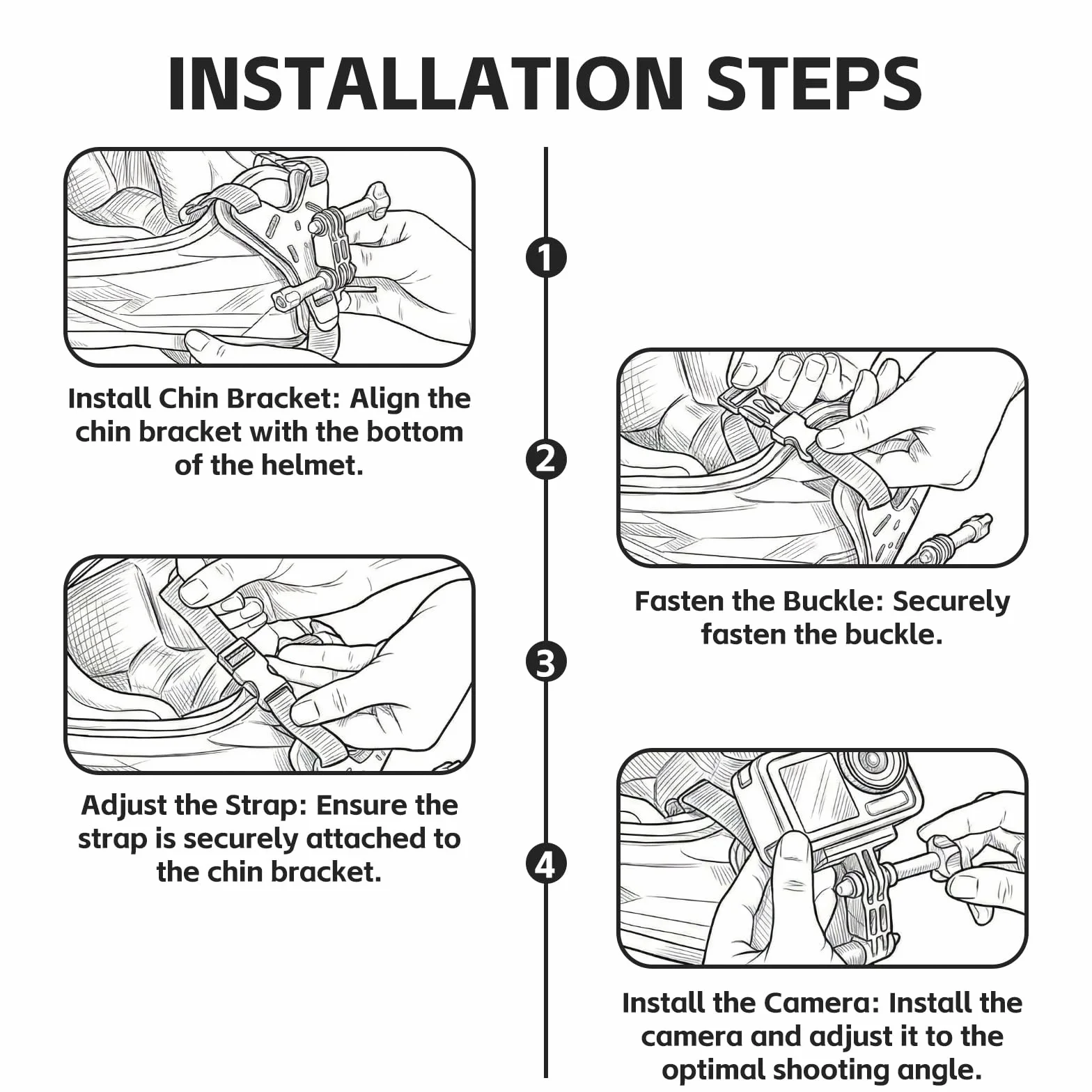 INSTALLATION STEPS

1

Install Chin Bracket: Align the chin bracket with the bottom of the helmet.

2

Fasten the Buckle: Securely fasten the buckle.

3

Adjust the Strap: Ensure the strap is securely attached to the chin bracket.

4

Install the Camera: Install the camera and adjust it to the optimal shooting angle.