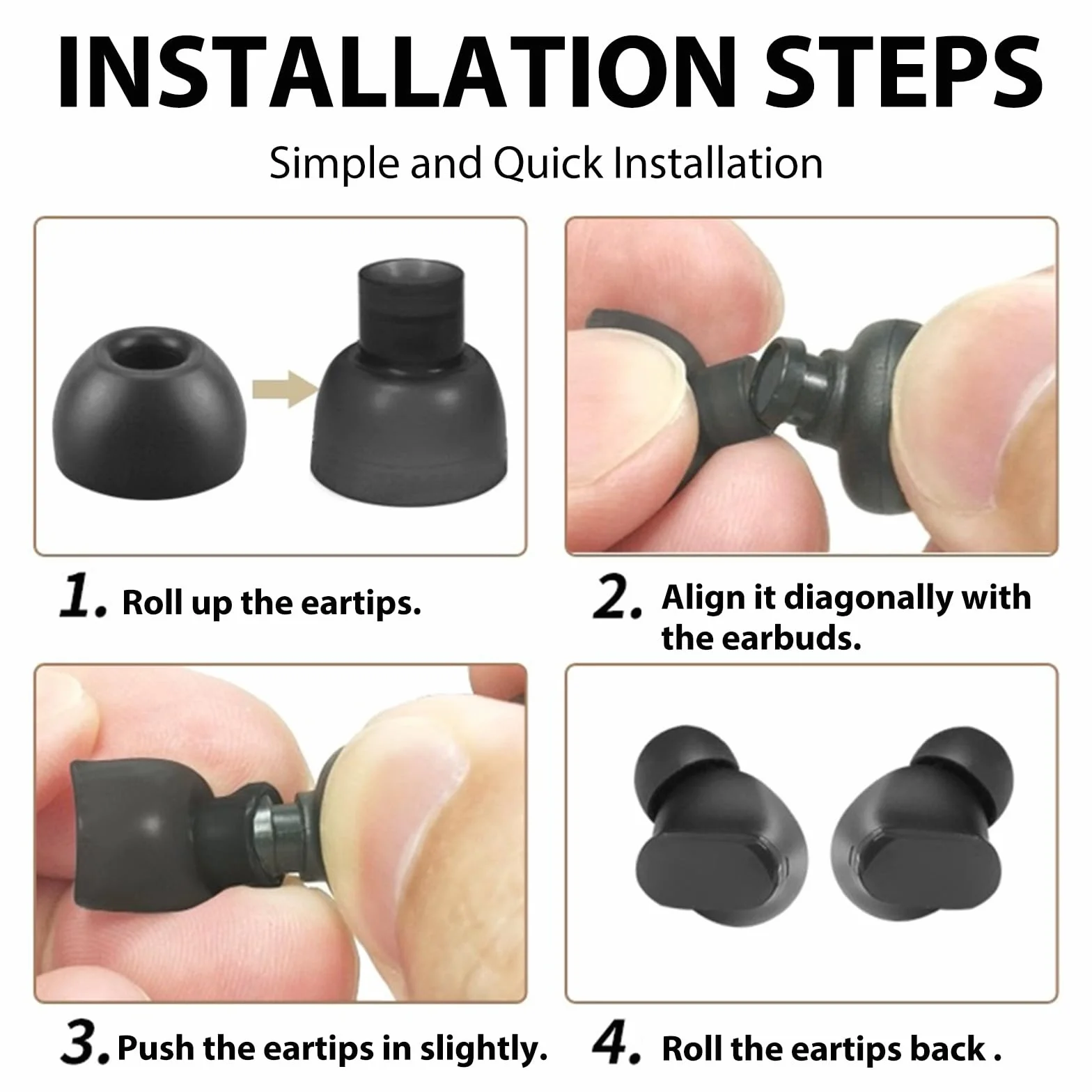 INSTALLATION STEPS

Simple and Quick Installation

1. Roll up the eartips.

2. Align it diagonally with the earbuds.

3. Push the eartips in slightly.

4. Roll the eartips back .