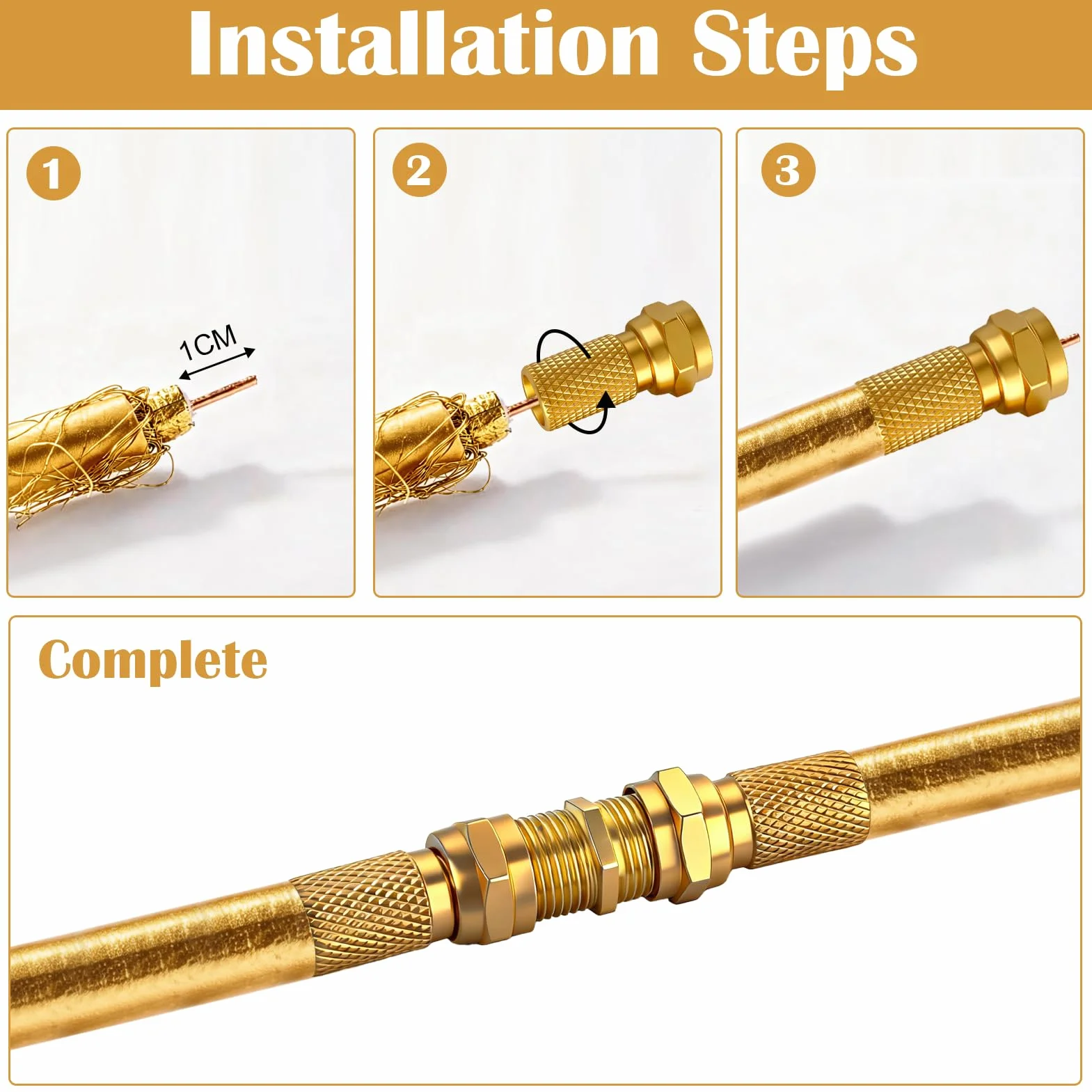 Installation Steps

1

1CM

2

3

Complete